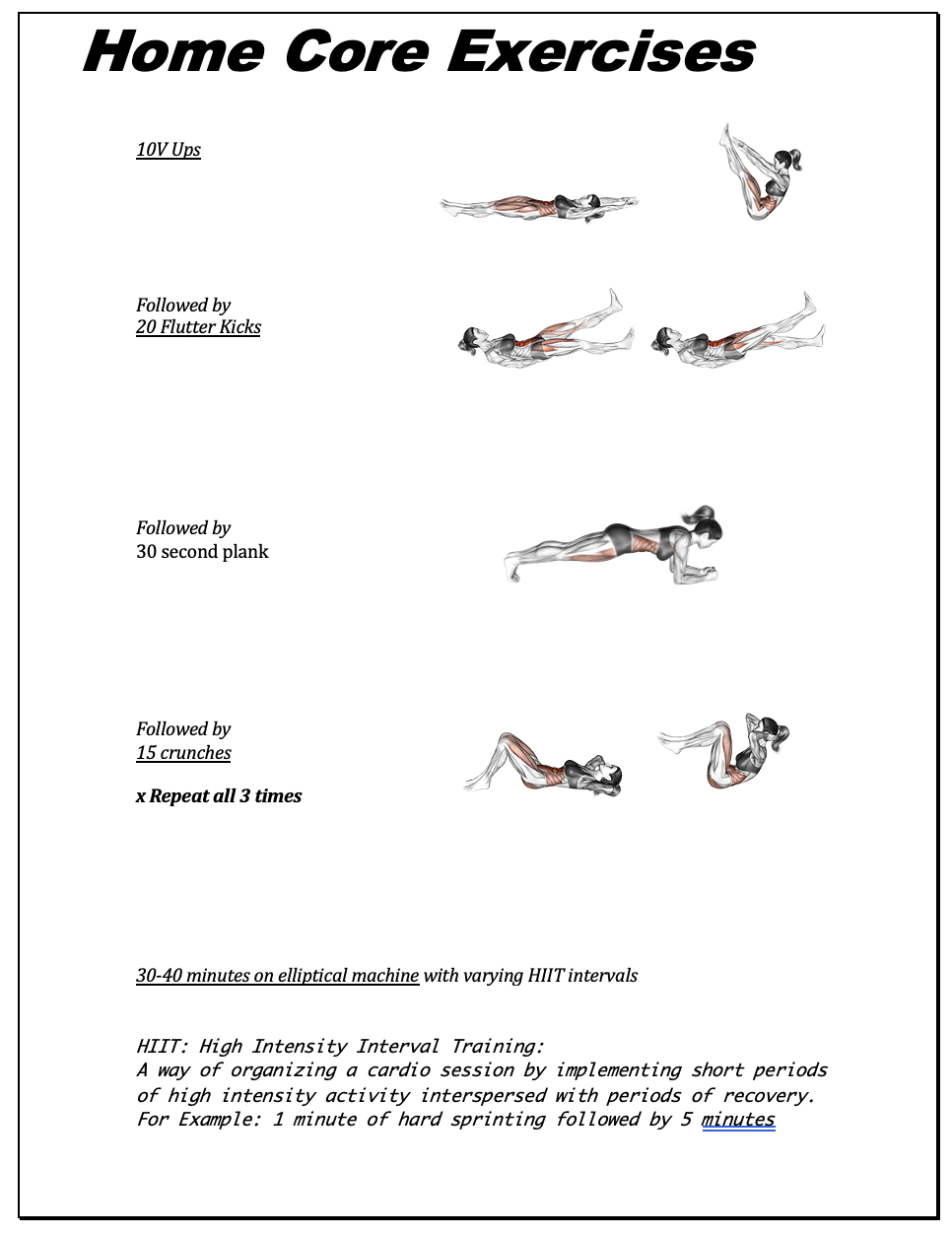 Home Core Exercises

10V Ups

Followed by
20 Flutter Kicks

Followed by
30 second plank

Followed by
15 crunches

x Repeat all 3 times

30-40 minutes on elliptical machine with varying HIIT intervals

HIIT: High Intensity Interval Training:
A way of organizing a cardio session by implementing short periods of high intensity activity interspersed with periods of recovery. For Example: 1 minute of hard sprinting followed by 5 minutes