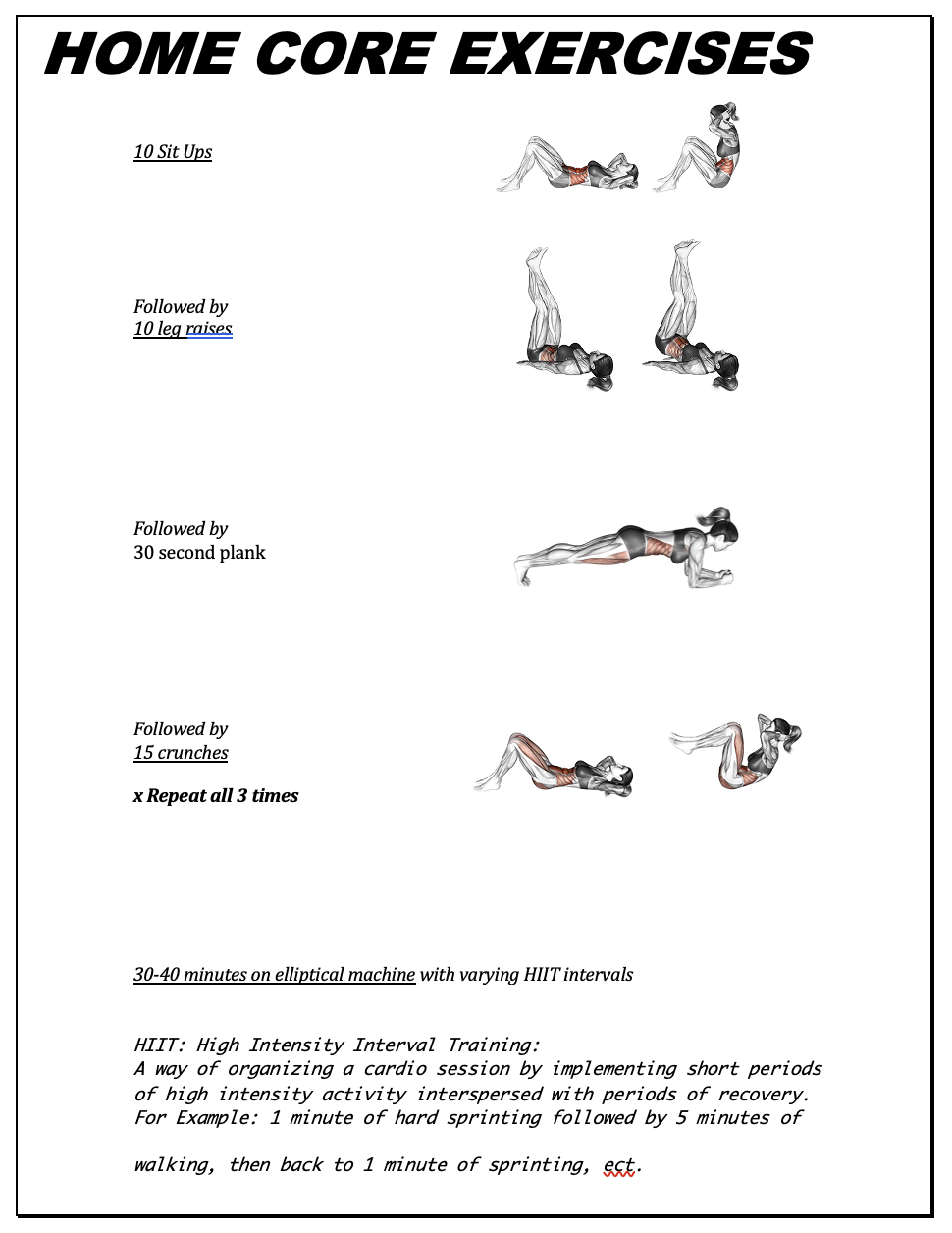 HOME CORE EXERCISES

10 Sit Ups

Followed by
10 leg raises

Followed by
30 second plank

Followed by
15 crunches

x Repeat all 3 times

30-40 minutes on elliptical machine with varying HIIT intervals

HIIT: High Intensity Interval Training:
A way of organizing a cardio session by implementing short periods of high intensity activity interspersed with periods of recovery. For Example: 1 minute of hard sprinting followed by 5 minutes of

walking, then back to 1 minute of sprinting, ect.