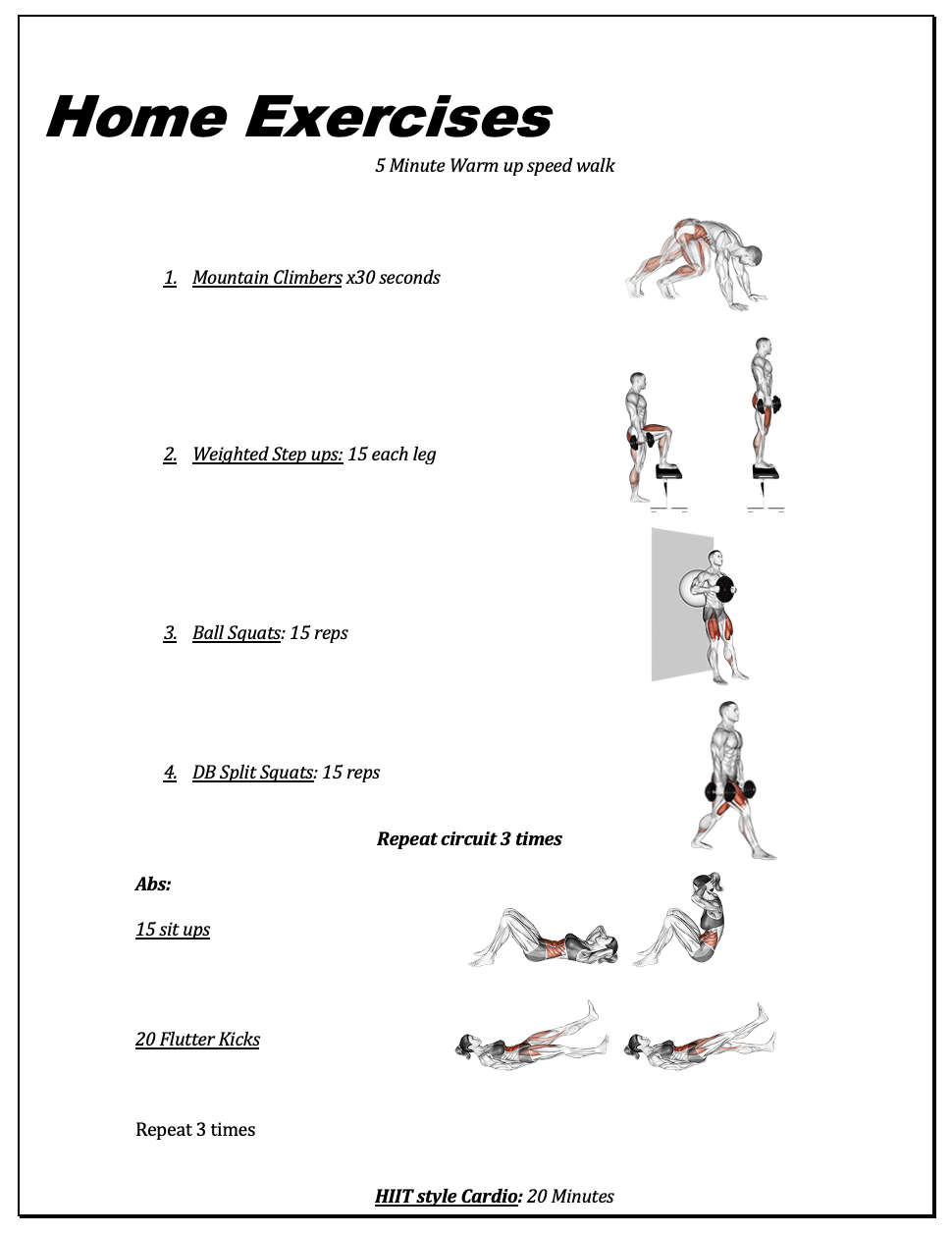 Home Exercises

5 Minute Warm up speed walk

1. Mountain Climbers x30 seconds

2. Weighted Step ups: 15 each leg

3. Ball Squats: 15 reps

4. DB Split Squats: 15 reps

Repeat circuit 3 times

Abs:

15 sit ups

20 Flutter Kicks

Repeat 3 times

HIIT style Cardio: 20 Minutes